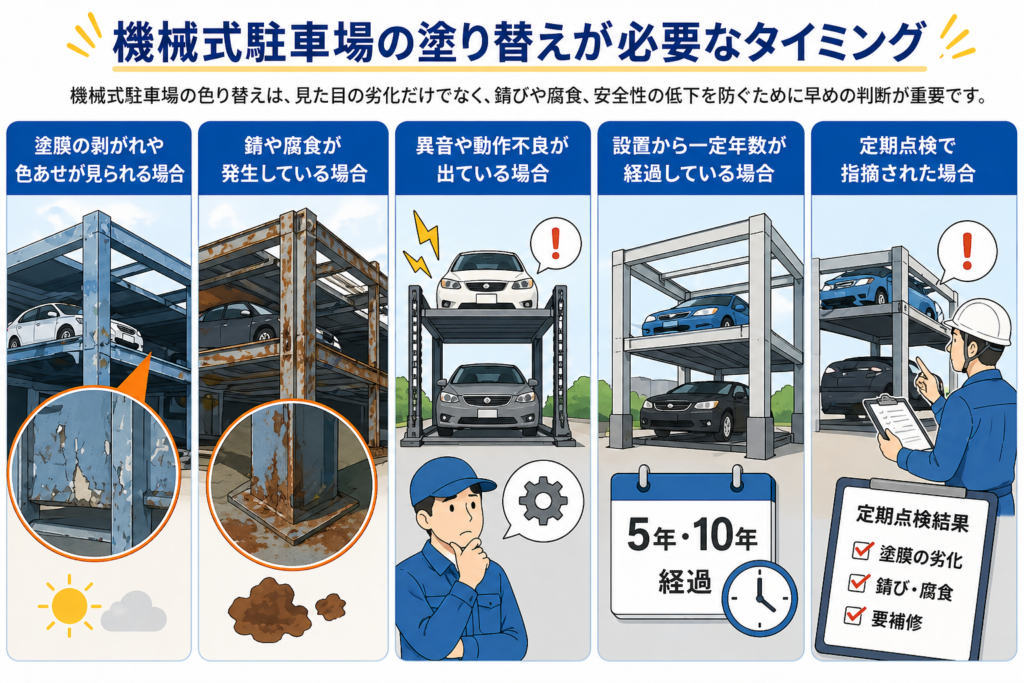 機械式駐車場の塗り替えが必要なタイミング

機械式駐車場の色り替えは、見た目の劣化だけでなく、錆びや腐食、安全性の低下を防ぐために早めの判断が重要です。

塗膜の剥がれや色あせが見られる場合

錆や腐食が発生している場合

異音や動作不良が出ている場合

設置から一定年数が経過している場合

5年・10年
経過

定期点検で指摘された場合

定期点検結果
塗膜の劣化
錆び・腐食
要補修