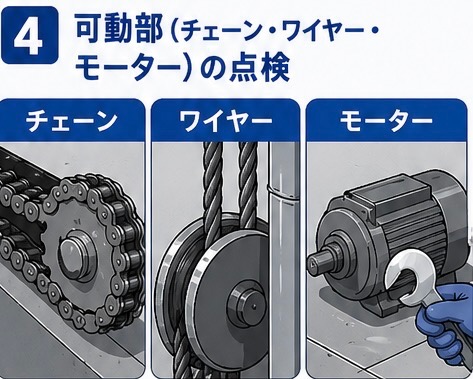 4

可動部（チェーン・ワイヤー・モーター）の点検

チェーン

ワイヤー

モーター